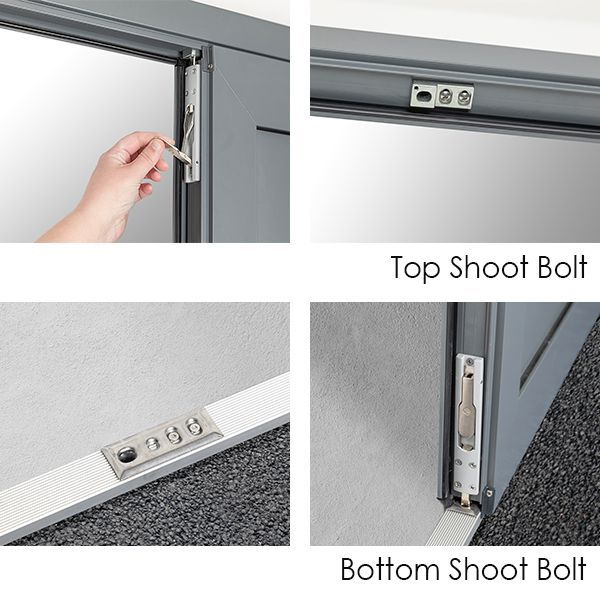 Top Shoot Bolt

Bottom Shoot Bolt