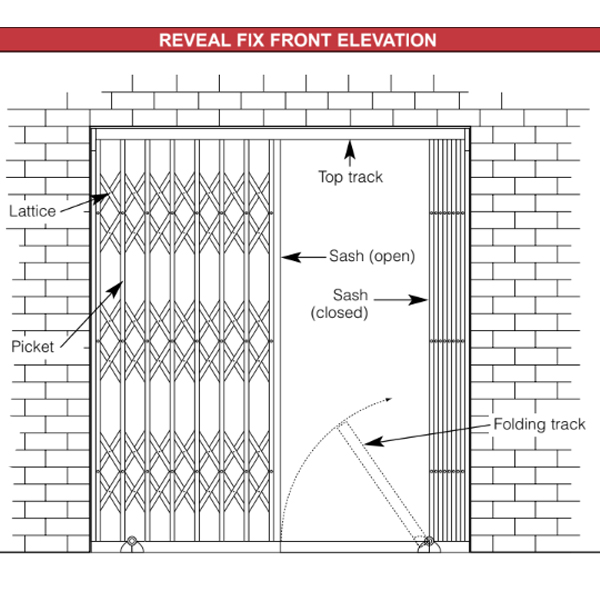 REVEAL FIX FRONT ELEVATION

Top track

Lattice

Sash (open)

Sash (closed)

Picket

Folding track