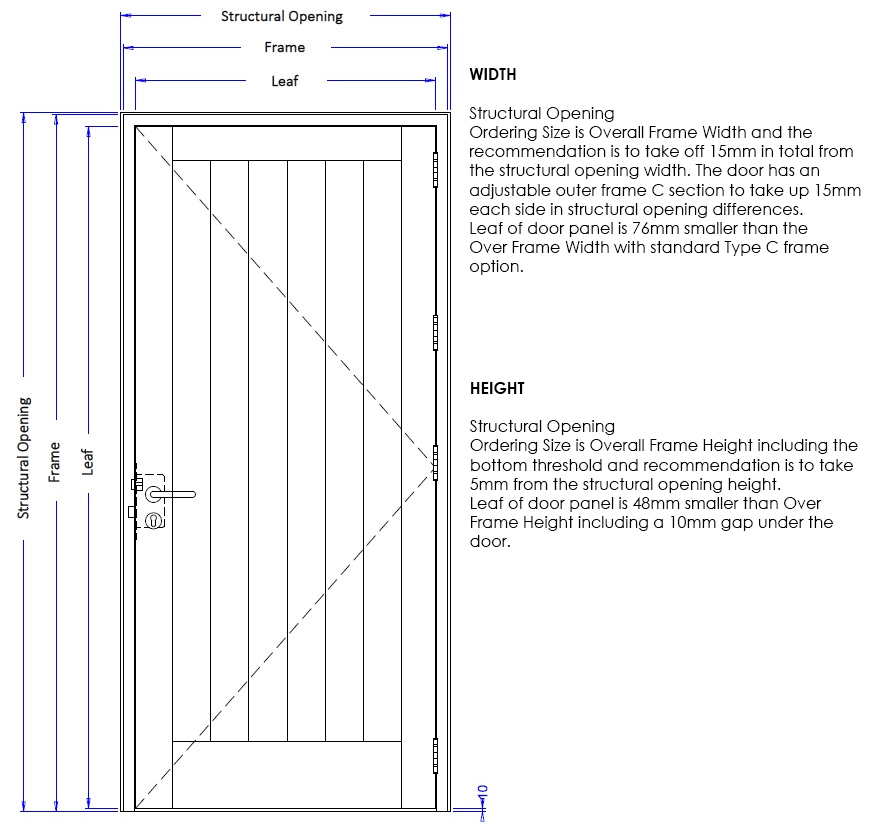 Structural Opening

Frame

Leaf

Structural Opening

Frame

Leaf

10

WIDTH

Structural Opening
Ordering Size is Overall Frame Width and the recommendation is to take off 15mm in total from the structural opening width. The door has an adjustable outer frame C section to take up 15mm each side in structural opening differences.
Leaf of door panel is 76mm smaller than the Over Frame Width with standard Type C frame option.

HEIGHT

Structural Opening
Ordering Size is Overall Frame Height including the bottom threshold and recommendation is to take 5mm from the structural opening height.
Leaf of door panel is 48mm smaller than Over Frame Height including a 10mm gap under the door.