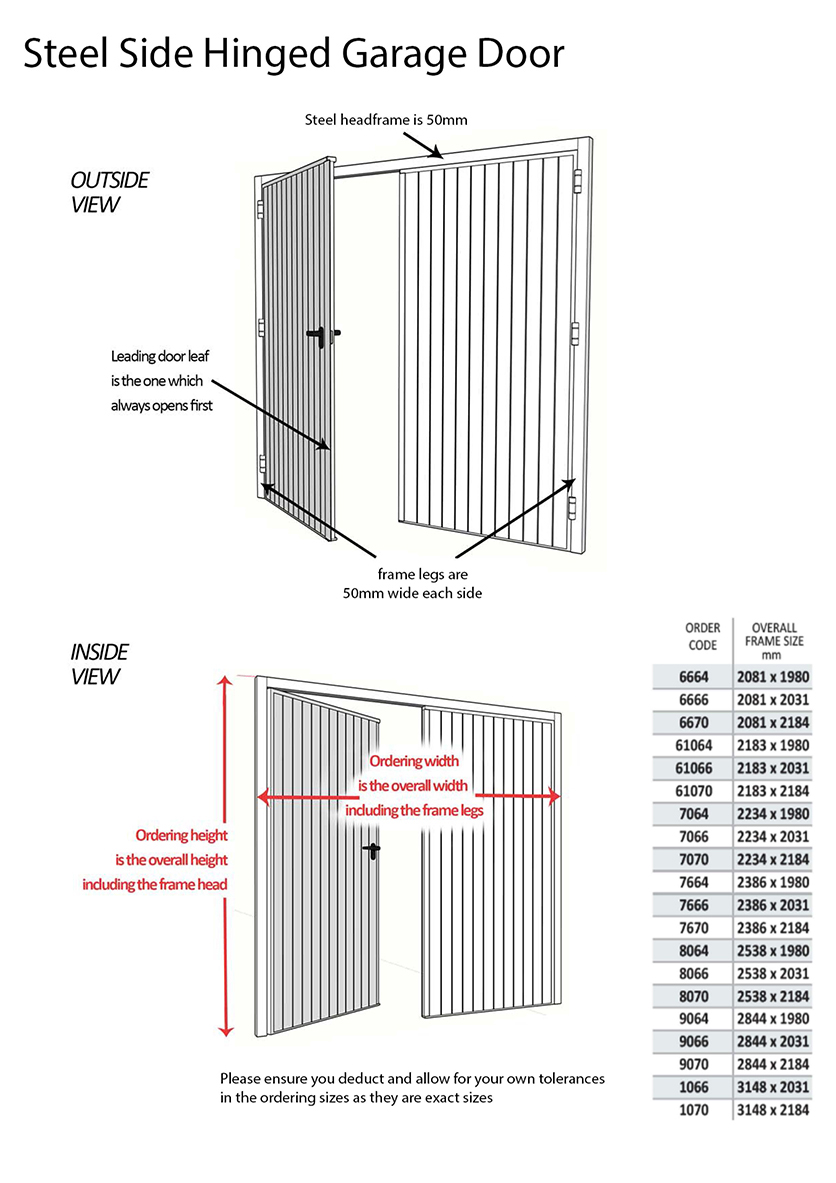 Steel Side Hinged Garage Door

Steel headframe is 50mm

OUTSIDE VIEW

Leading door leaf is the one which always opens first

frame legs are 50mm wide each side

INSIDE VIEW

Ordering width is the overall width including the frame legs

Ordering height is the overall height including the frame head

Please ensure you deduct and allow for your own tolerances in the ordering sizes as they are exact sizes

| ORDER CODE | OVERALL FRAME SIZE mm |
|---|---|
| 6664 | 2081 x 1980 |
| 6666 | 2081 x 2031 |
| 6670 | 2081 x 2184 |
| 61064 | 2183 x 1980 |
| 61066 | 2183 x 2031 |
| 61070 | 2183 x 2184 |
| 7064 | 2234 x 1980 |
| 7066 | 2234 x 2031 |
| 7070 | 2234 x 2184 |
| 7664 | 2386 x 1980 |
| 7666 | 2386 x 2031 |
| 7670 | 2386 x 2184 |
| 8064 | 2538 x 1980 |
| 8066 | 2538 x 2031 |
| 8070 | 2538 x 2184 |
| 9064 | 2844 x 1980 |
| 9066 | 2844 x 2031 |
| 9070 | 2844 x 2184 |
| 1066 | 3148 x 2031 |
| 1070 | 3148 x 2184 |