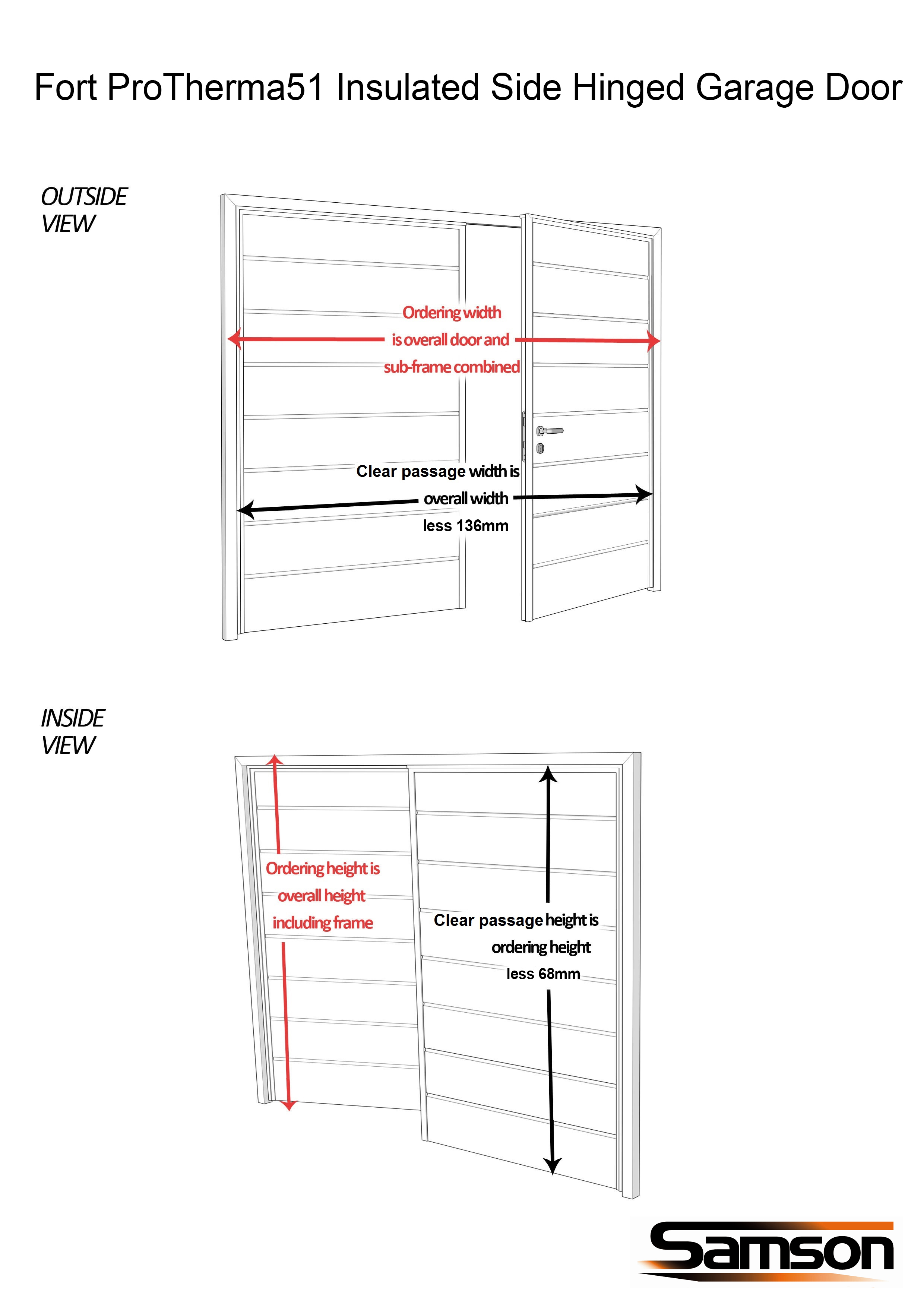 Fort ProTherma51 Insulated Side Hinged Garage Door

OUTSIDE VIEW

Ordering width is overall door and sub-frame combined

Clear passage width is overall width less 136mm

INSIDE VIEW

Ordering height is overall height including frame

Clear passage height is ordering height less 68mm

Samson